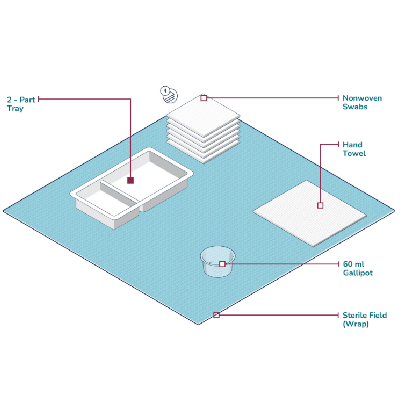 2 - Part Tray

1

Nonwoven Swabs

Hand Towel

60 ml Gallipot

Sterile Field (Wrap)